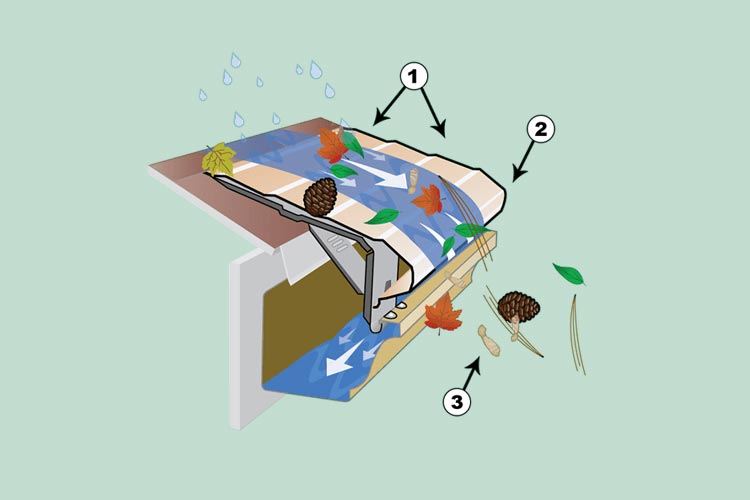 1
2
3